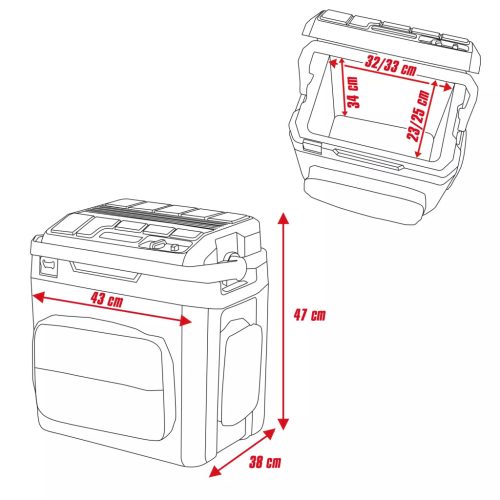 32/33 cm
34 cm
23/25 cm
43 cm
47 cm
38 cm